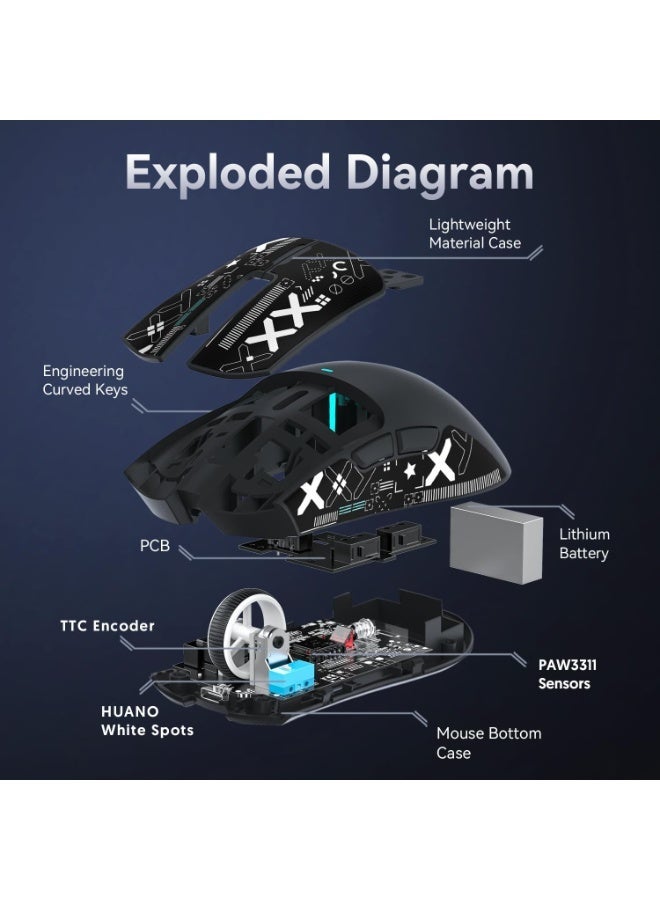 Exploded Diagram

Lightweight Material Case

Engineering Curved Keys

PCB

Lithium Battery

TTC Encoder

PAW3311 Sensors

HUANO White Spots

Mouse Bottom Case